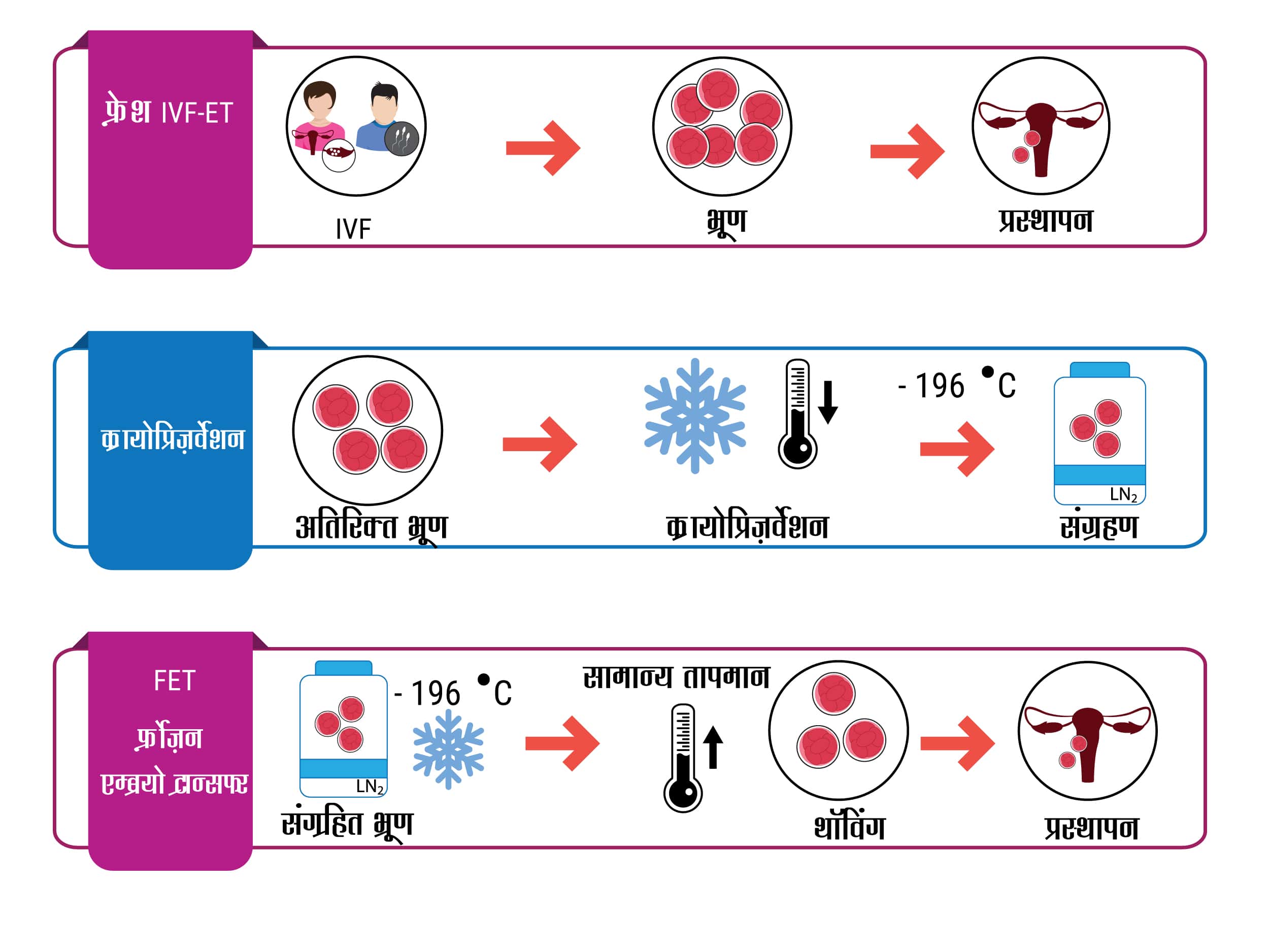 फ्रेश IVF-ET

IVF

भ्रूण

प्रस्थापन

क्रायोप्रिज़र्वेशन

अतिरिक्त भ्रूण

क्रायोप्रिज़र्वेशन

- 196 °C

$LN_2$

संग्रहण

FET

फ्रोज़न

एम्ब्रयो ट्रान्सफर

$LN_2$

- 196 °C

संग्रहित भ्रूण

सामान्य तापमान

थॉविंग

प्रस्थापन